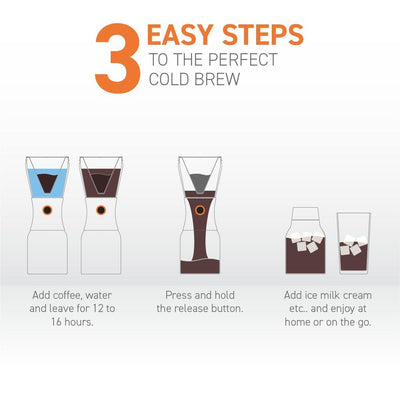 3 EASY STEPS
TO THE PERFECT COLD BREW

Add coffee, water and leave for 12 to 16 hours.

Press and hold the release button.

Add ice milk cream etc.. and enjoy at home or on the go.