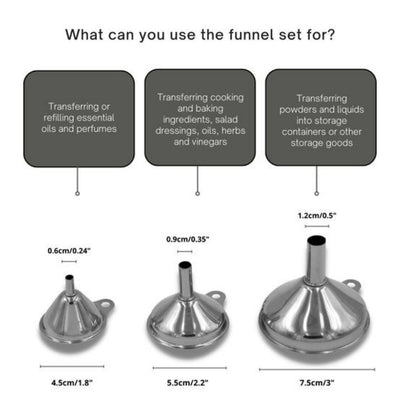 What can you use the funnel set for?

Transferring or refilling essential oils and perfumes

Transferring cooking and baking ingredients, salad dressings, oils, herbs and vinegars

Transferring powders and liquids into storage containers or other storage goods

0.6cm/0.24"

0.9cm/0.35"

1.2cm/0.5"

4.5cm/1.8"

5.5cm/2.2"

7.5cm/3"