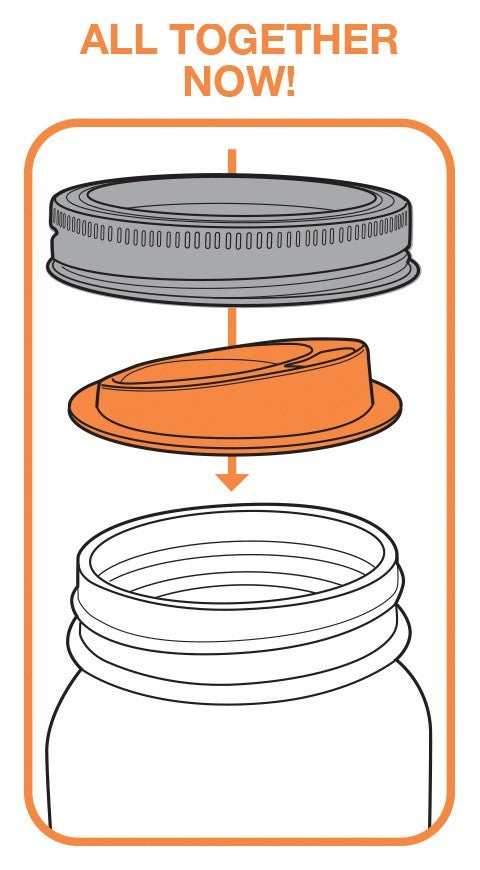 ALL TOGETHER NOW!