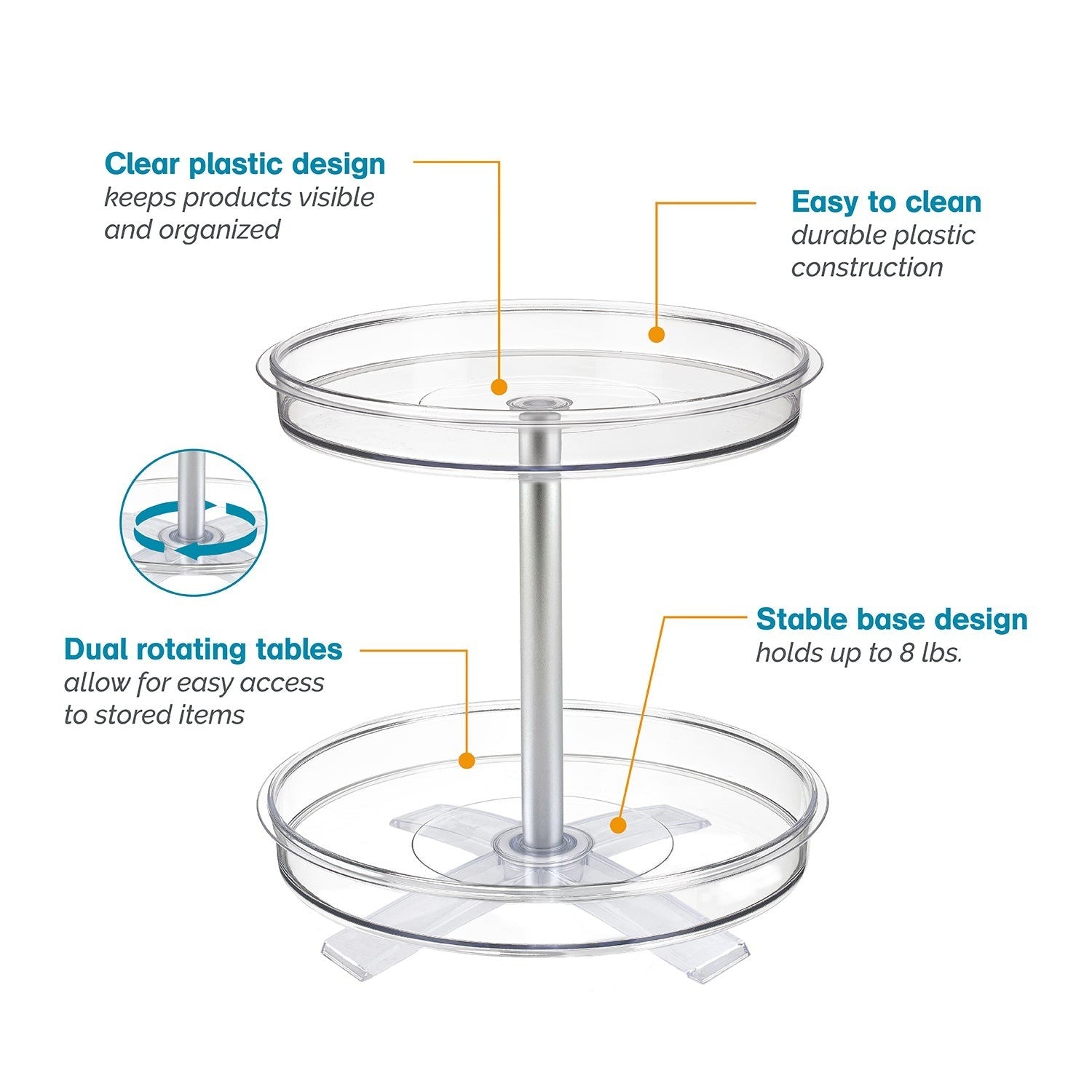 Clear plastic design
keeps products visible and organized

Easy to clean
durable plastic construction

Dual rotating tables
allow for easy access to stored items

Stable base design
holds up to 8 lbs.