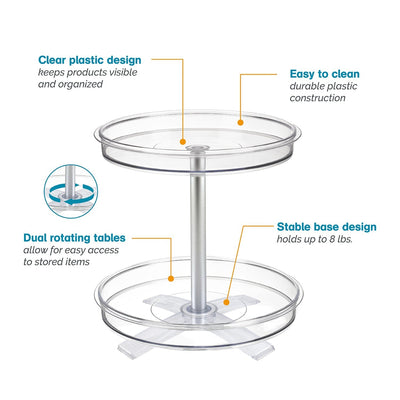 Clear plastic design
keeps products visible and organized

Easy to clean
durable plastic construction

Dual rotating tables
allow for easy access to stored items

Stable base design
holds up to 8 lbs.